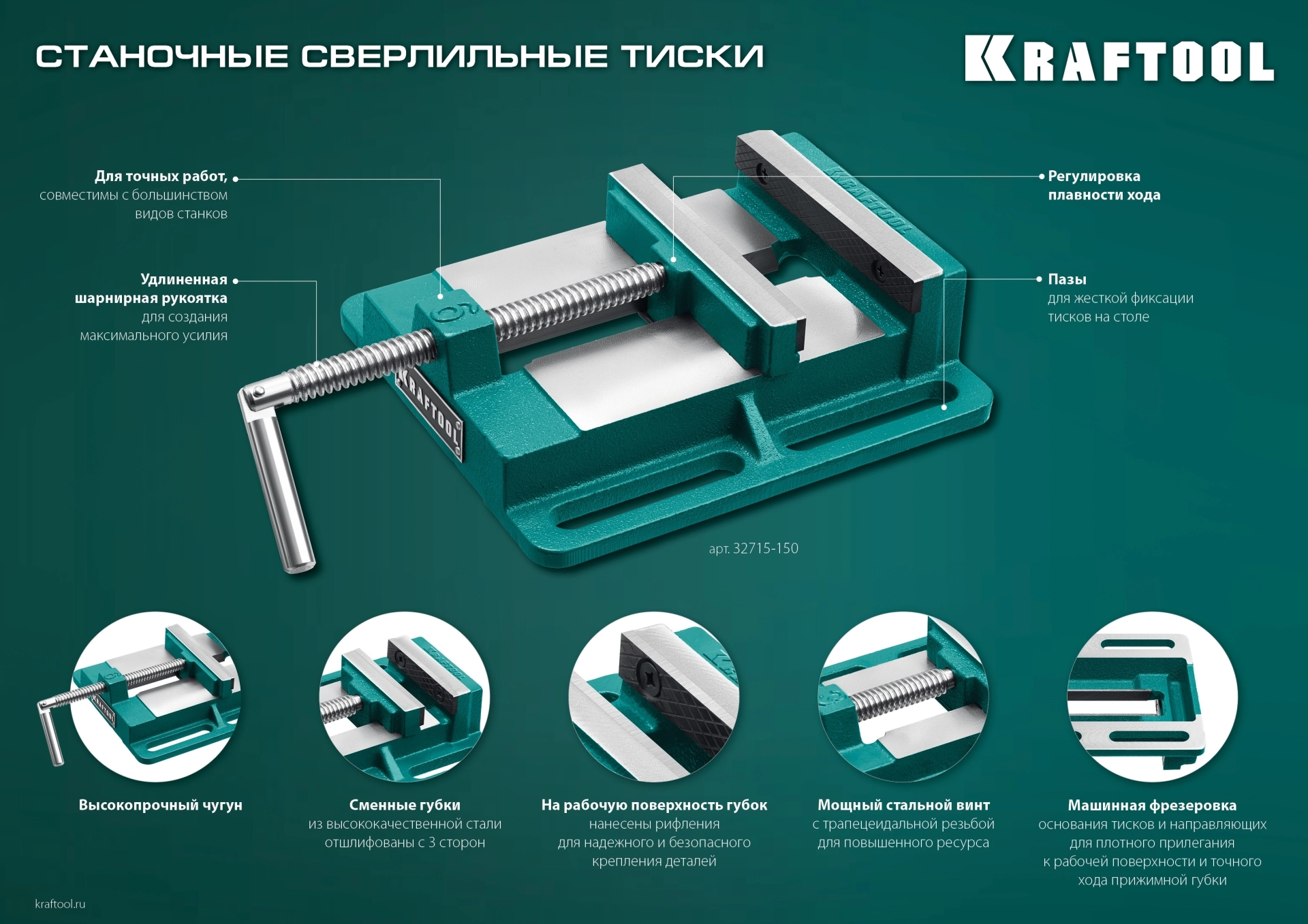 СТАНОЧНЫЕ СВЕРЛИЛЬНЫЕ ТИСКИ

KRAFTOOL

Для точных работ, совместимы с большинством видов станков

Удлиненная шарнирная рукоятка для создания максимального усилия

Регулировка плавности хода

Пазы для жесткой фиксации тисков на столе

6

KRAFTOOL

KRAFTOOL

арт. 32715-150

Высокопрочный чугун

Сменные губки из высококачественной стали отшлифованы с 3 сторон

На рабочую поверхность губок нанесены рифления для надежного и безопасного крепления деталей

Мощный стальной винт с трапецеидальной резьбой для повышенного ресурса

Машинная фрезеровка основания тисков и направляющих для плотного прилегания к рабочей поверхности и точного хода прижимной губки

kraftool.ru