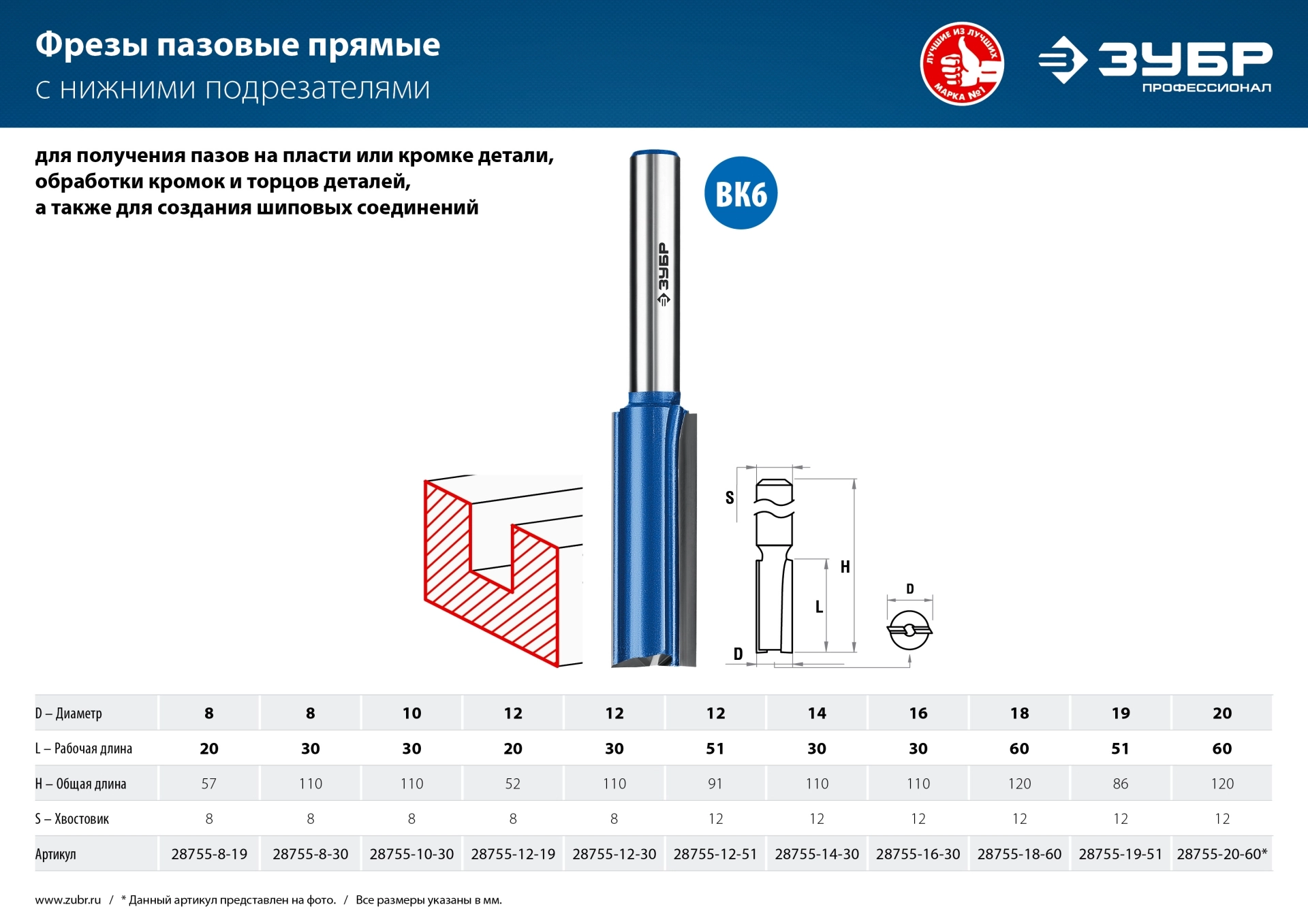 Фрезы пазовые прямые
с нижними подрезателями

ЛУЧШИЕ ИЗ ЛУЧШИХ
МАРКА №1

ЗУБР
ПРОФЕССИОНАЛ

для получения пазов на пласти или кромке детали, обработки кромок и торцов деталей, а также для создания шиповых соединений

ВК6

ЗУБР

S
H
L
D
D

| D – Диаметр | 8 | 8 | 10 | 12 | 12 | 12 | 14 | 16 | 18 | 19 | 20 |
|---|---|---|---|---|---|---|---|---|---|---|---|
| L – Рабочая длина | 20 | 30 | 30 | 20 | 30 | 51 | 30 | 30 | 60 | 51 | 60 |
| H – Общая длина | 57 | 110 | 110 | 52 | 110 | 91 | 110 | 110 | 120 | 86 | 120 |
| S – Хвостовик | 8 | 8 | 8 | 8 | 8 | 12 | 12 | 12 | 12 | 12 | 12 |
| Артикул | 28755-8-19 | 28755-8-30 | 28755-10-30 | 28755-12-19 | 28755-12-30 | 28755-12-51 | 28755-14-30 | 28755-16-30 | 28755-18-60 | 28755-19-51 | 28755-20-60* |

www.zubr.ru / * Данный артикул представлен на фото. / Все размеры указаны в мм.