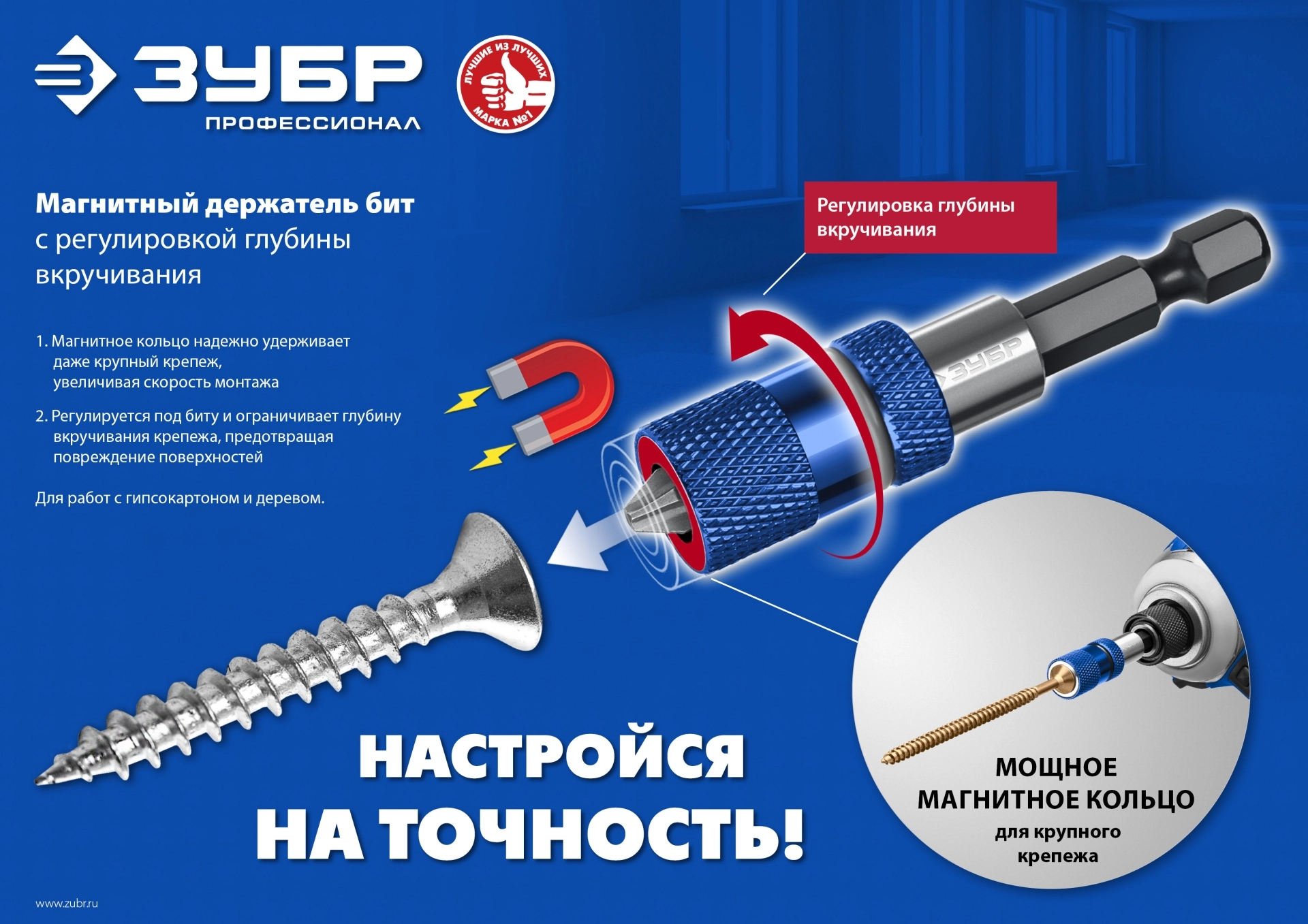 ЗУБР
ПРОФЕССИОНАЛ

ЛУЧШИЕ ИЗ ЛУЧШИХ
МАРКА №1

Магнитный держатель бит
с регулировкой глубины вкручивания

1. Магнитное кольцо надежно удерживает даже крупный крепеж, увеличивая скорость монтажа

2. Регулируется под биту и ограничивает глубину вкручивания крепежа, предотвращая повреждение поверхностей

Для работ с гипсокартоном и деревом.

Регулировка глубины вкручивания

ЗУБР

НАСТРОЙСЯ НА ТОЧНОСТЬ!

МОЩНОЕ МАГНИТНОЕ КОЛЬЦО
для крупного крепежа

www.zubr.ru