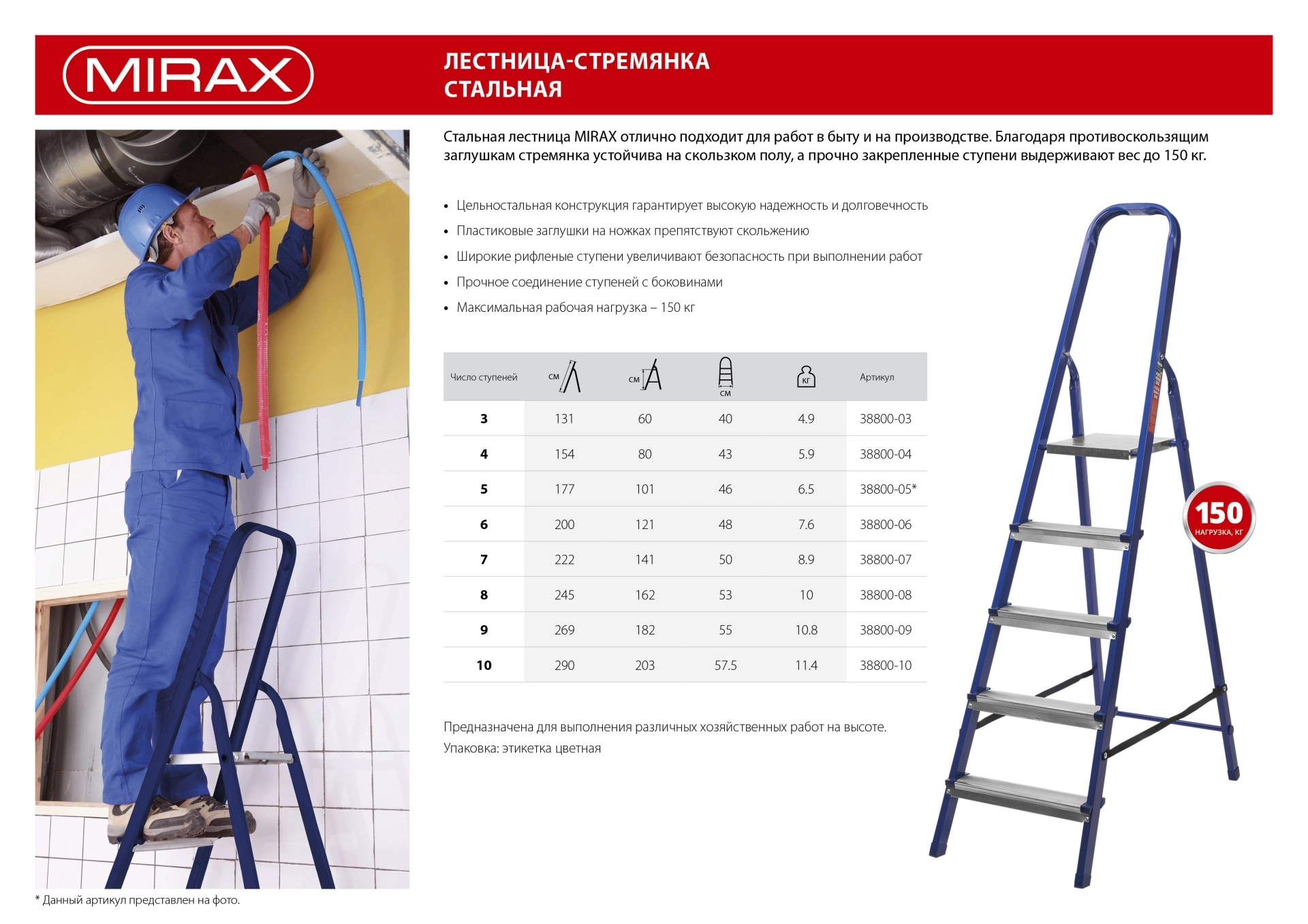 MIRAX

ЛЕСТНИЦА-СТРЕМЯНКА СТАЛЬНАЯ

Стальная лестница MIRAX отлично подходит для работ в быту и на производстве. Благодаря противоскользящим заглушкам стремянка устойчива на скользком полу, а прочно закрепленные ступени выдерживают вес до 150 кг.

• Цельностальная конструкция гарантирует высокую надежность и долговечность
• Пластиковые заглушки на ножках препятствуют скольжению
• Широкие рифленые ступени увеличивают безопасность при выполнении работ
• Прочное соединение ступеней с боковинами
• Максимальная рабочая нагрузка – 150 кг

| Число ступеней | см | см | см | кг | Артикул |
|---|---|---|---|---|---|
| 3 | 131 | 60 | 40 | 4.9 | 38800-03 |
| 4 | 154 | 80 | 43 | 5.9 | 38800-04 |
| 5 | 177 | 101 | 46 | 6.5 | 38800-05* |
| 6 | 200 | 121 | 48 | 7.6 | 38800-06 |
| 7 | 222 | 141 | 50 | 8.9 | 38800-07 |
| 8 | 245 | 162 | 53 | 10 | 38800-08 |
| 9 | 269 | 182 | 55 | 10.8 | 38800-09 |
| 10 | 290 | 203 | 57.5 | 11.4 | 38800-10 |

Предназначена для выполнения различных хозяйственных работ на высоте.
Упаковка: этикетка цветная

150 НАГРУЗКА, КГ

* Данный артикул представлен на фото.