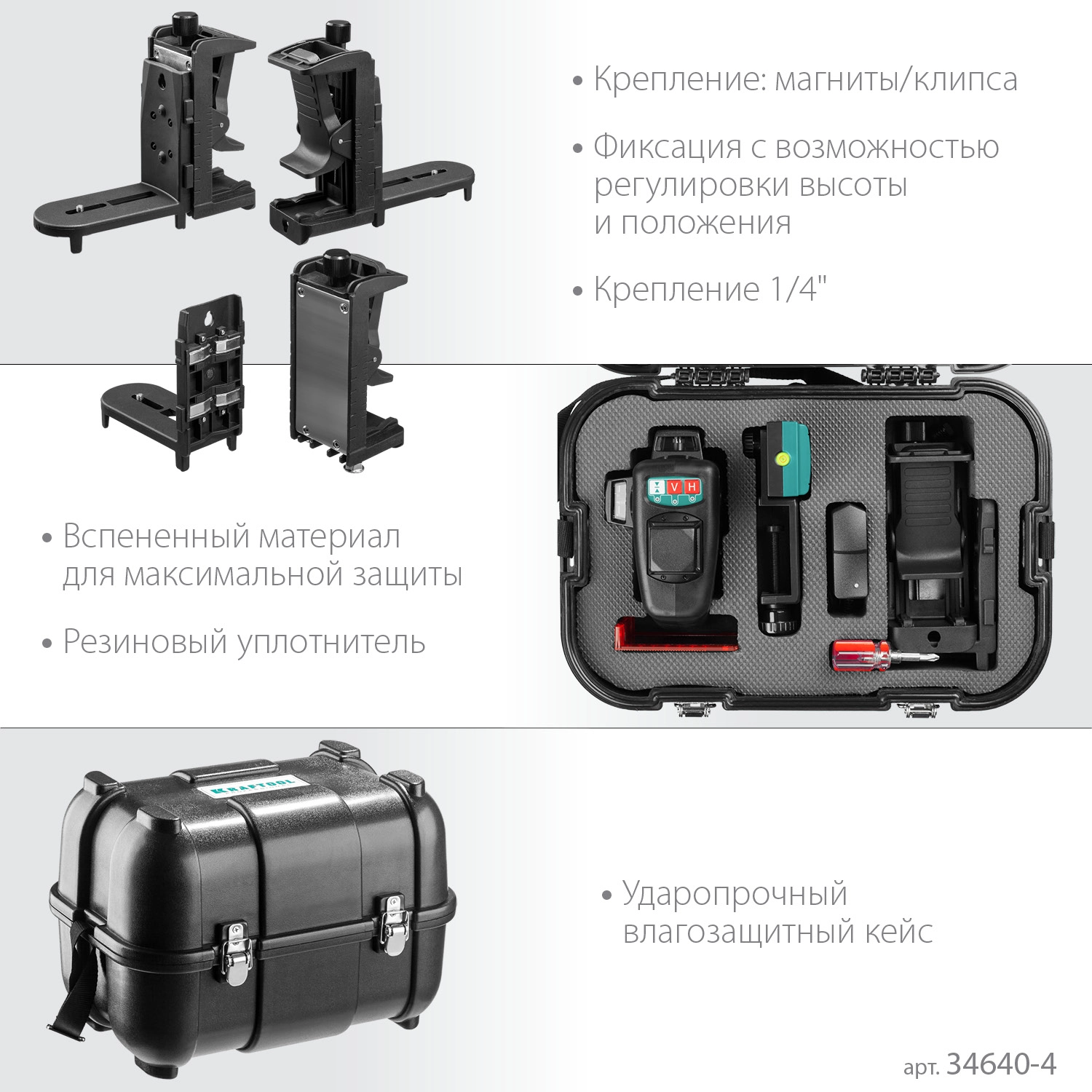 • Крепление: магниты/клипса

• Фиксация с возможностью регулировки высоты и положения

• Крепление 1/4"

V H

• Вспененный материал для максимальной защиты

• Резиновый уплотнитель

KRAFTOOL

• Ударопрочный влагозащитный кейс

арт. 34640-4