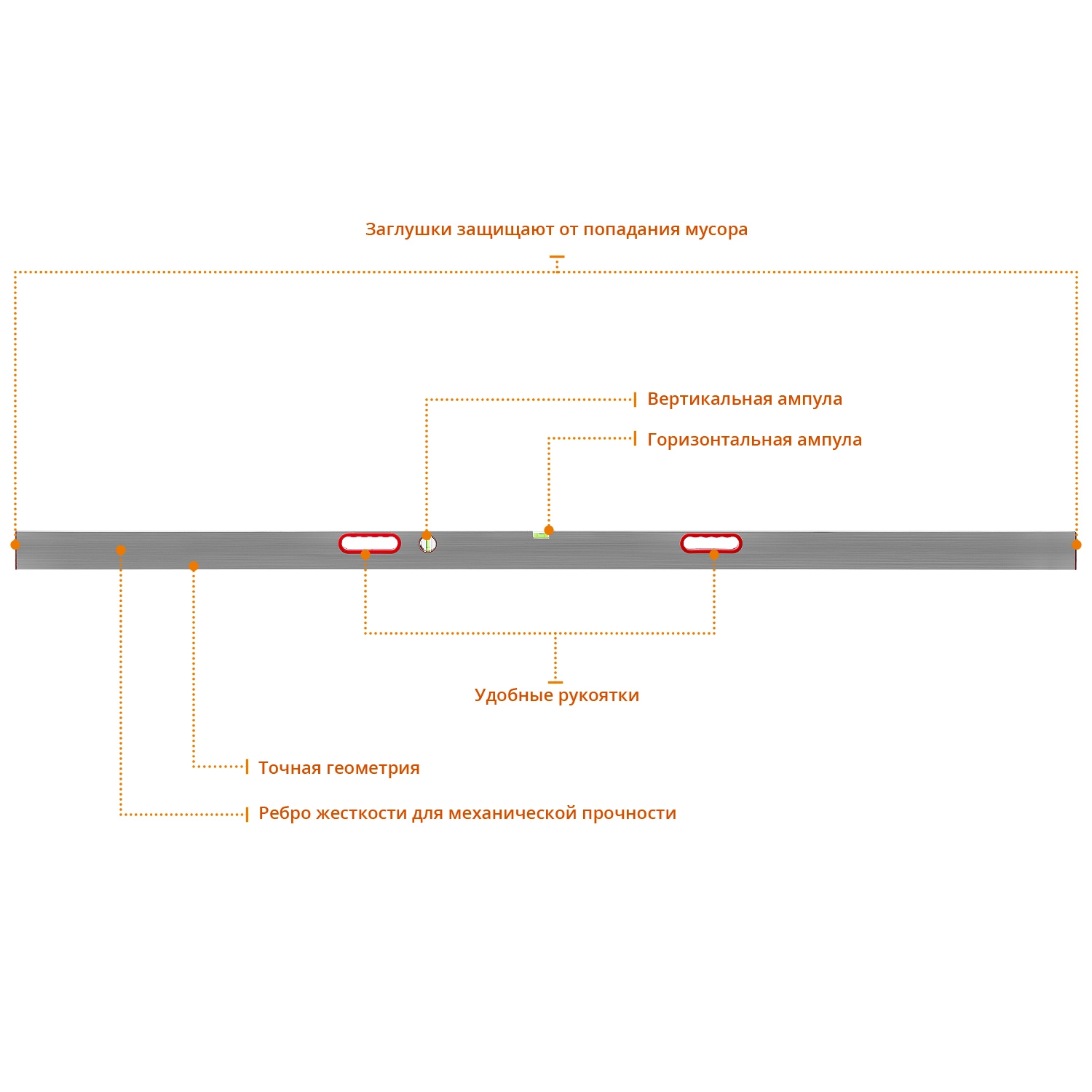 Заглушки защищают от попадания мусора

Вертикальная ампула

Горизонтальная ампула

Удобные рукоятки

Точная геометрия

Ребро жесткости для механической прочности