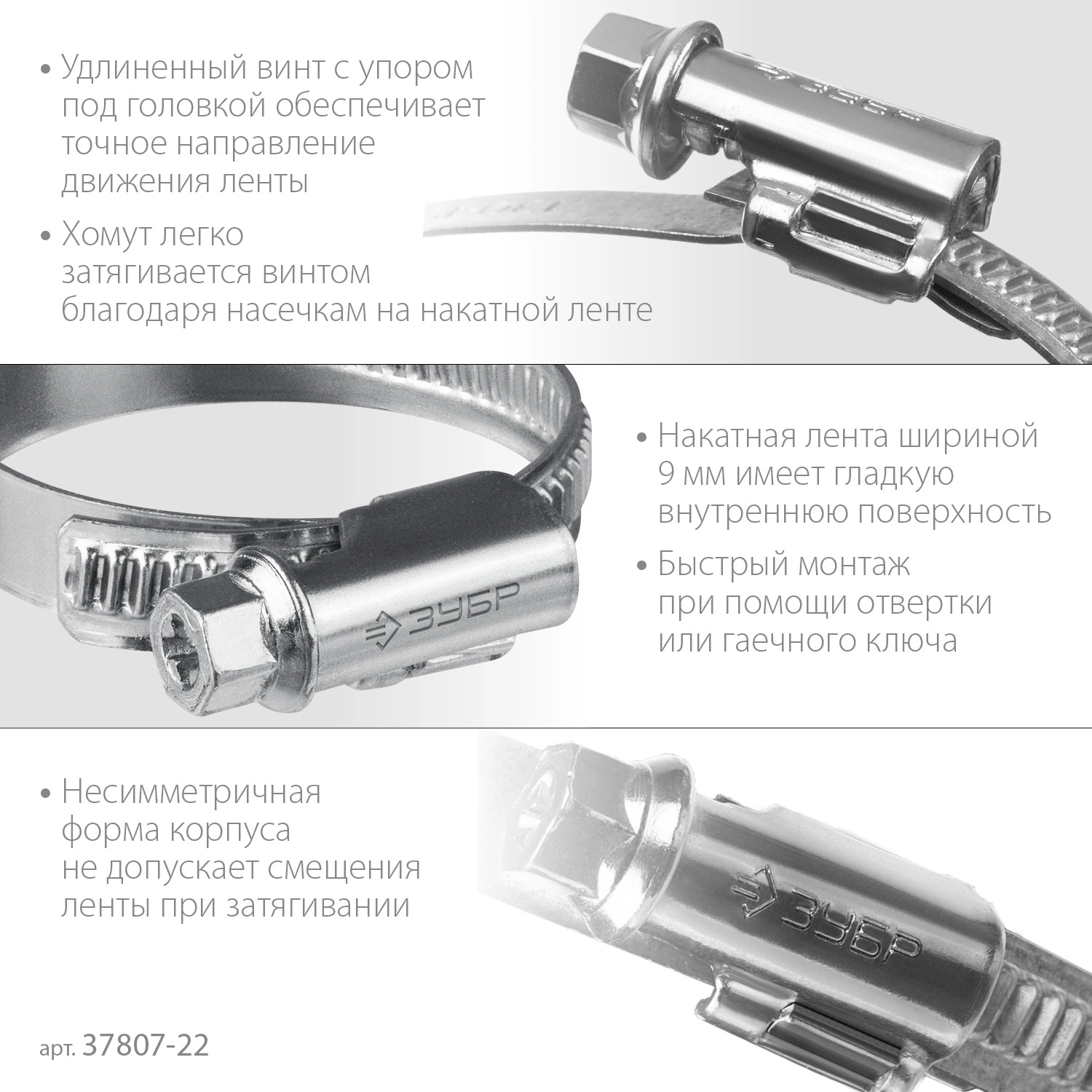 • Удлиненный винт с упором под головкой обеспечивает точное направление движения ленты

• Хомут легко затягивается винтом благодаря насечкам на накатной ленте

ЗУБР

• Накатная лента шириной 9 мм имеет гладкую внутреннюю поверхность

• Быстрый монтаж при помощи отвертки или гаечного ключа

ЗУБР

• Несимметричная форма корпуса не допускает смещения ленты при затягивании

ЗУБР

арт. 37807-22