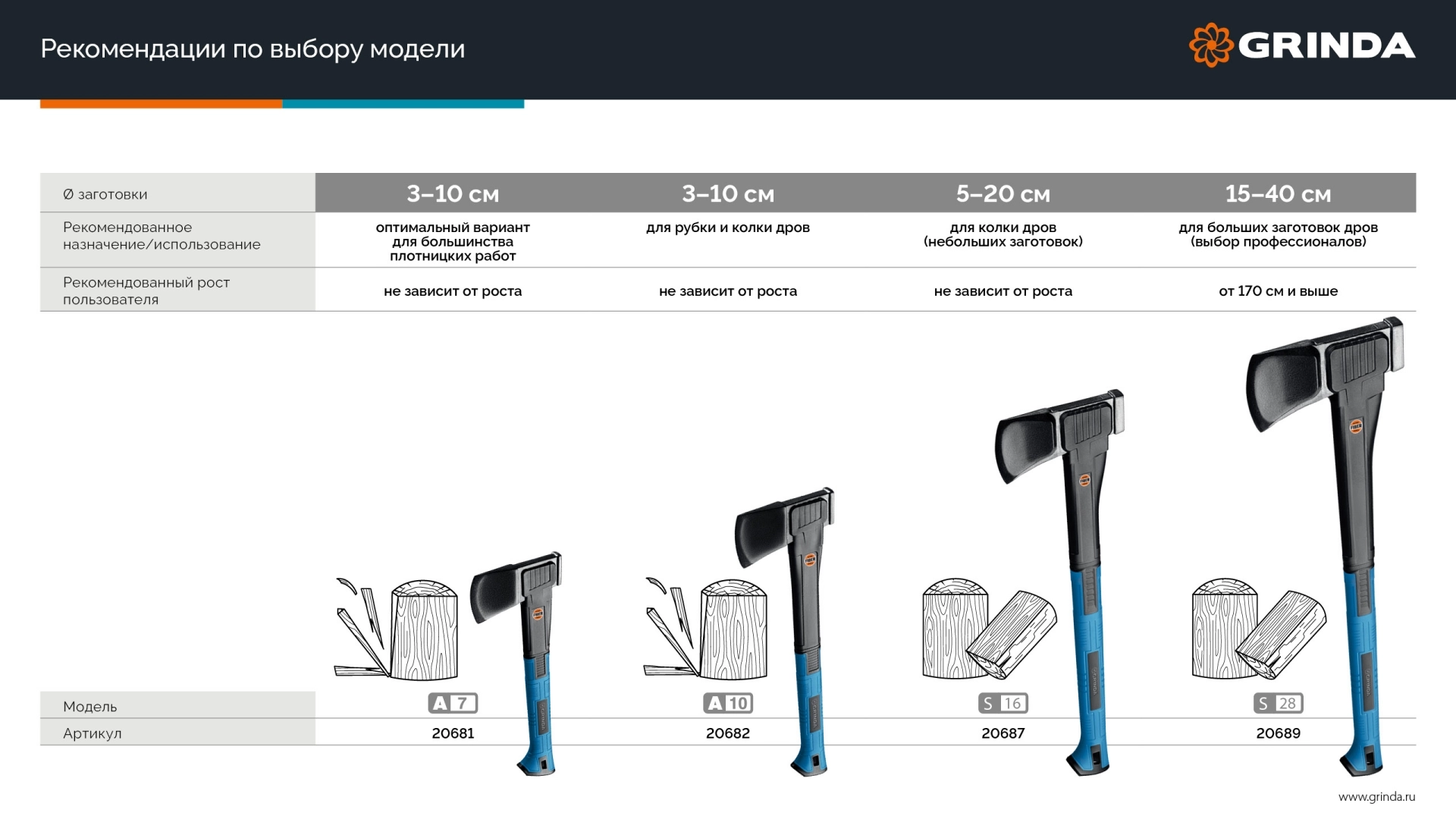 Рекомендации по выбору модели

GRINDA

| Ø заготовки | 3–10 см | 3–10 см | 5–20 см | 15–40 см |
|---|---|---|---|---|
| Рекомендованное назначение/использование | оптимальный вариант для большинства плотницких работ | для рубки и колки дров | для колки дров (небольших заготовок) | для больших заготовок дров (выбор профессионалов) |
| Рекомендованный рост пользователя | не зависит от роста | не зависит от роста | не зависит от роста | от 170 см и выше |
| Модель | A 7 | A 10 | S 16 | S 28 |
| Артикул | 20681 | 20682 | 20687 | 20689 |

www.grinda.ru