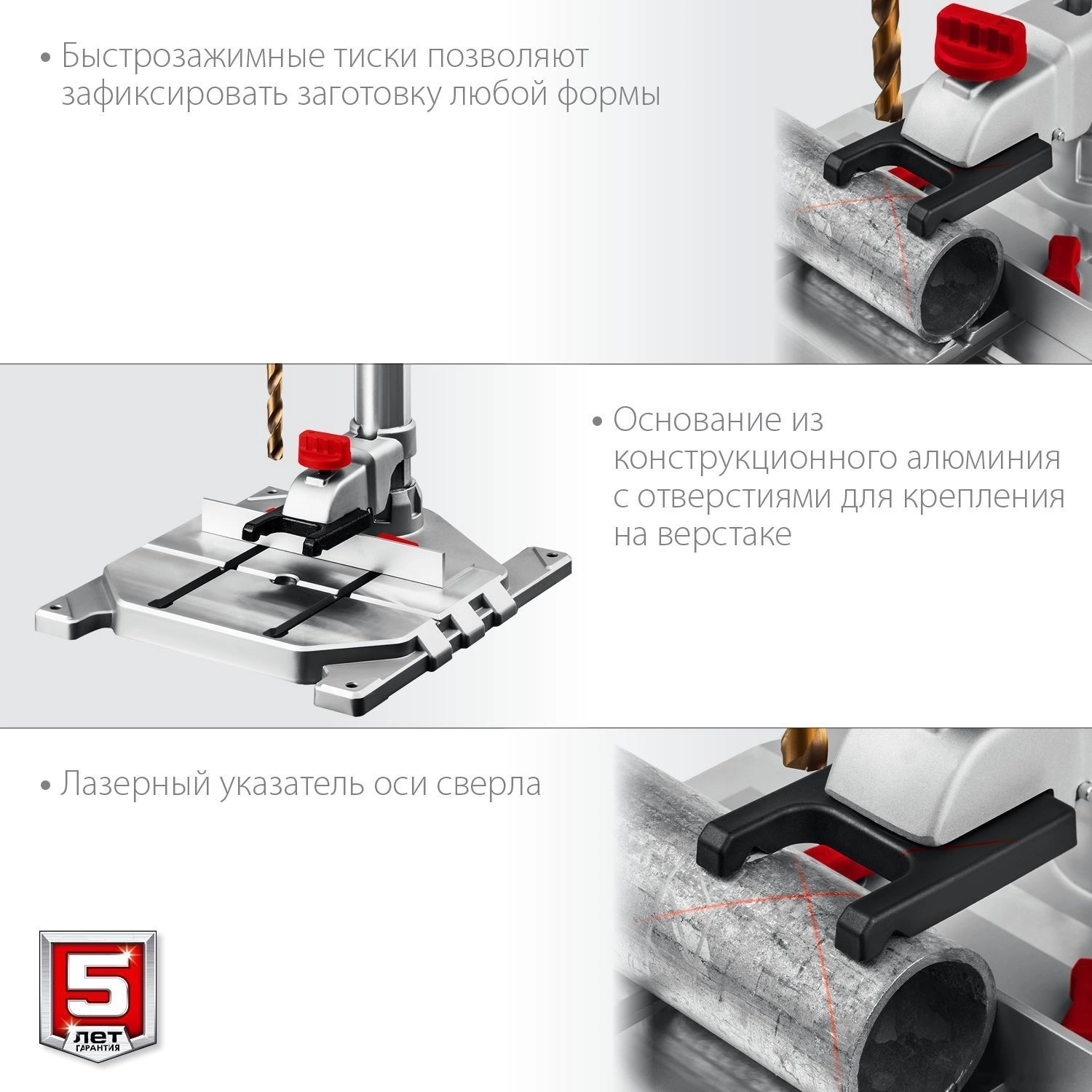 • Быстрозажимные тиски позволяют зафиксировать заготовку любой формы

• Основание из конструкционного алюминия с отверстиями для крепления на верстаке

• Лазерный указатель оси сверла

5
ЛЕТ
ГАРАНТИЯ