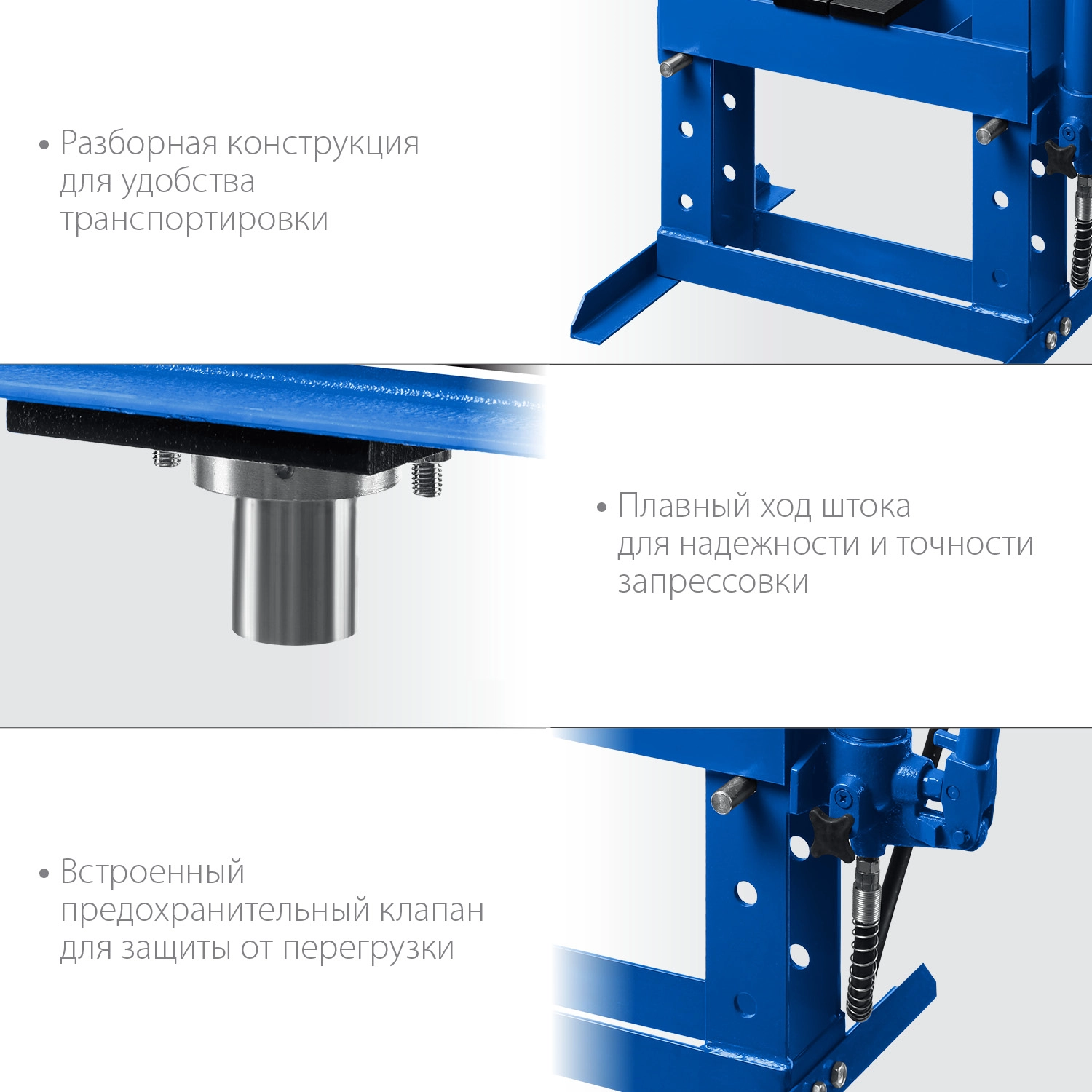 • Разборная конструкция для удобства транспортировки

• Плавный ход штока для надежности и точности запрессовки

• Встроенный предохранительный клапан для защиты от перегрузки