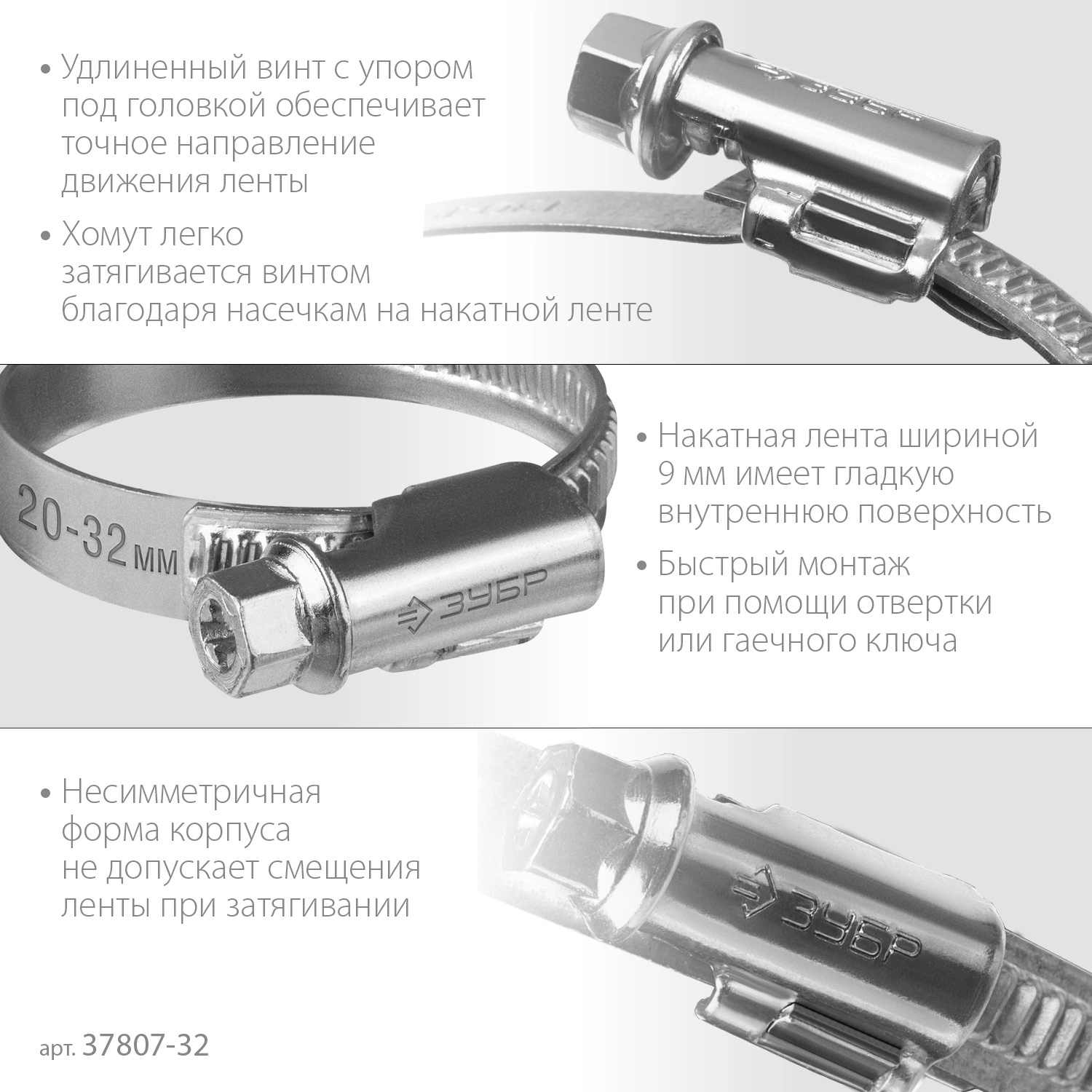 • Удлиненный винт с упором под головкой обеспечивает точное направление движения ленты

• Хомут легко затягивается винтом благодаря насечкам на накатной ленте

ЗУБР

20-32 мм

ЗУБР

• Накатная лента шириной 9 мм имеет гладкую внутреннюю поверхность

• Быстрый монтаж при помощи отвертки или гаечного ключа

• Несимметричная форма корпуса не допускает смещения ленты при затягивании

ЗУБР

арт. 37807-32