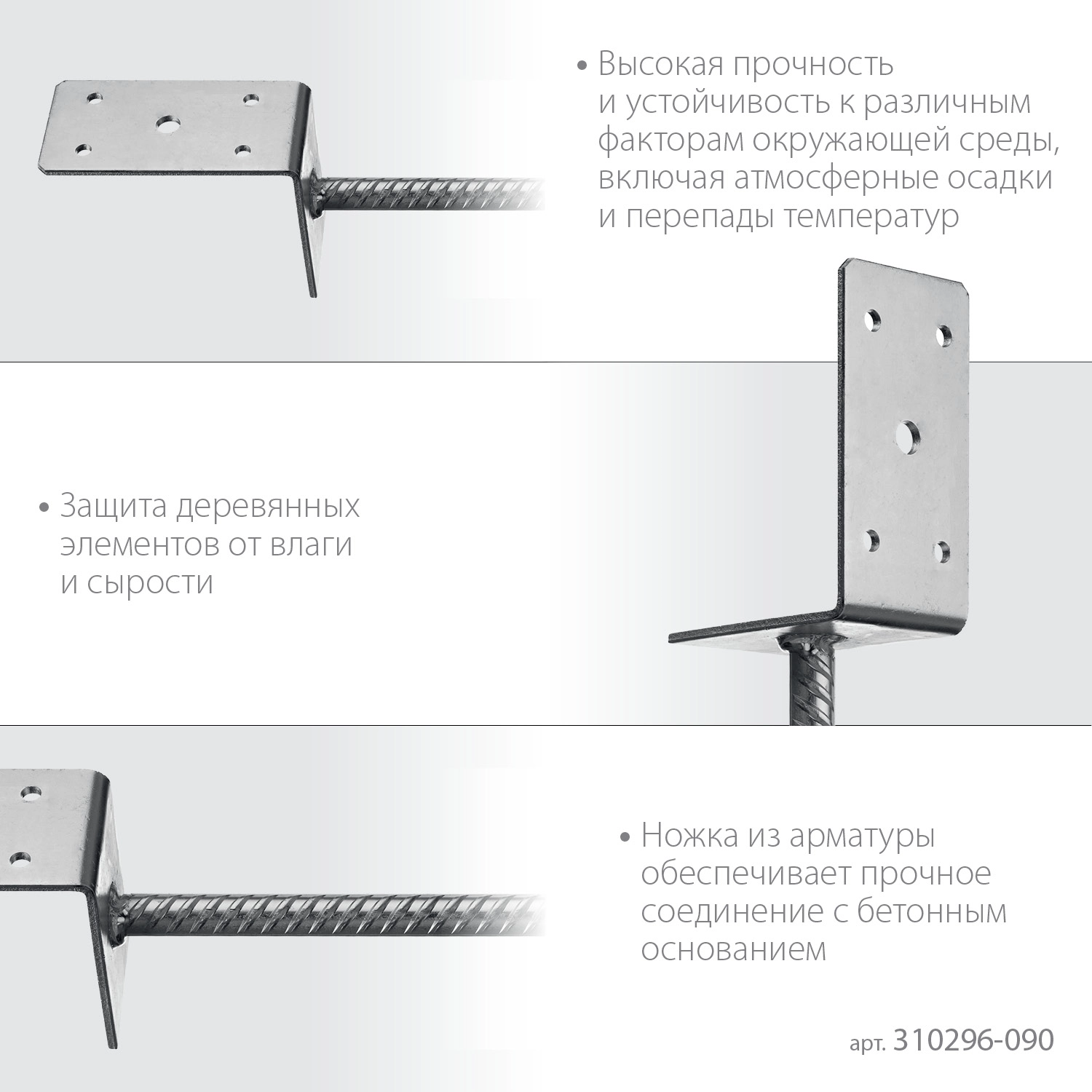 • Высокая прочность и устойчивость к различным факторам окружающей среды, включая атмосферные осадки и перепады температур

• Защита деревянных элементов от влаги и сырости

• Ножка из арматуры обеспечивает прочное соединение с бетонным основанием

арт. 310296-090