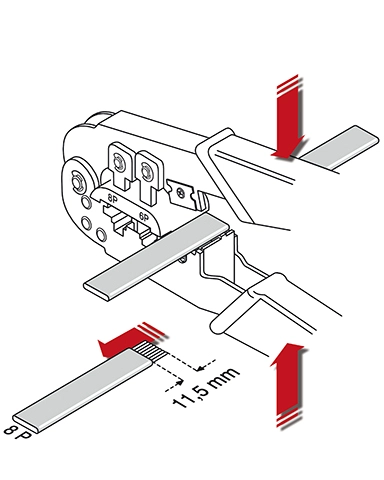 8P
6P
11,5 mm
8 P