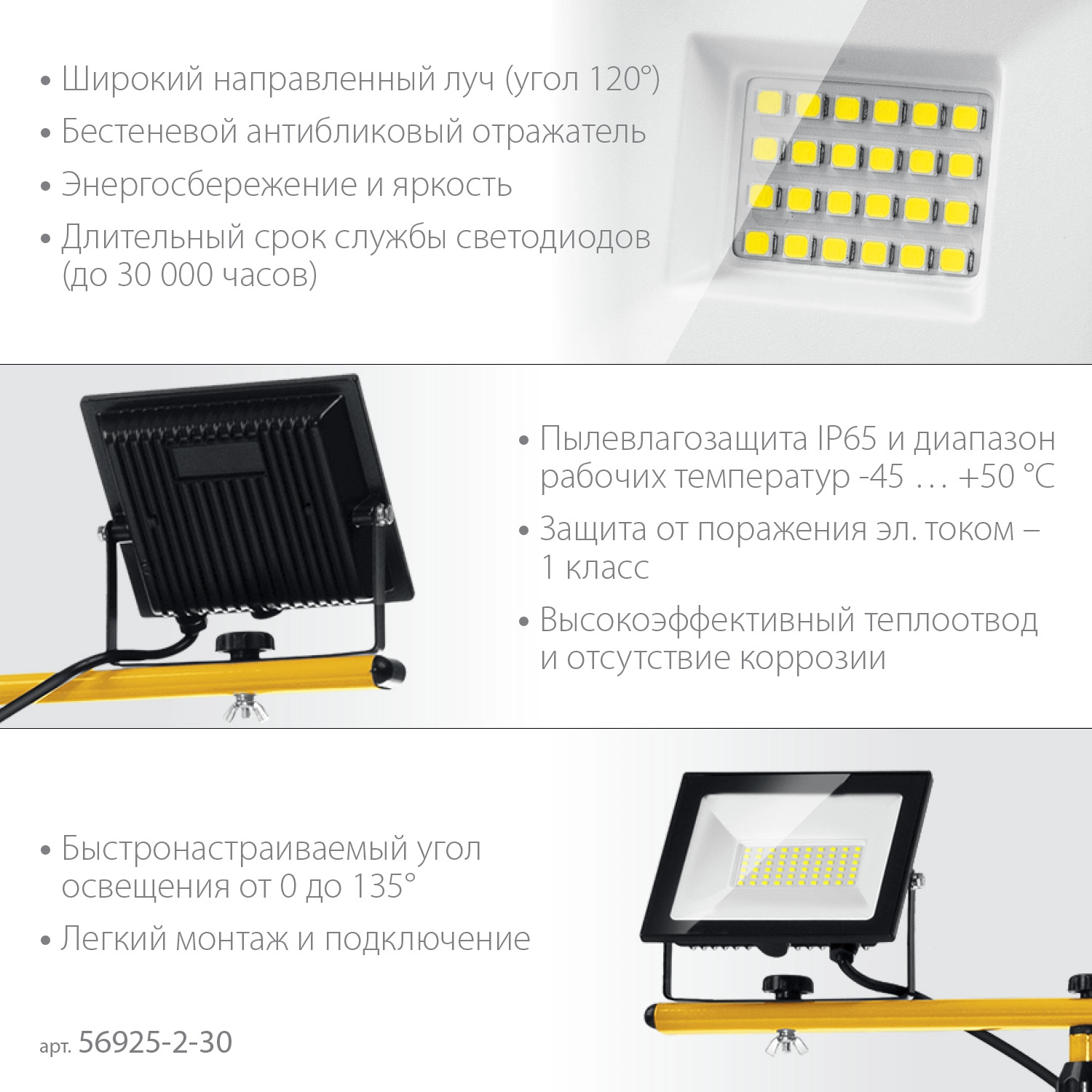 • Широкий направленный луч (угол 120°)
• Бестеневой антибликовый отражатель
• Энергосбережение и яркость
• Длительный срок службы светодиодов (до 30 000 часов)

• Пылевлагозащита IP65 и диапазон рабочих температур -45 … +50 °C
• Защита от поражения эл. током – 1 класс
• Высокоэффективный теплоотвод и отсутствие коррозии

• Быстронастраиваемый угол освещения от 0 до 135°
• Легкий монтаж и подключение

арт. 56925-2-30