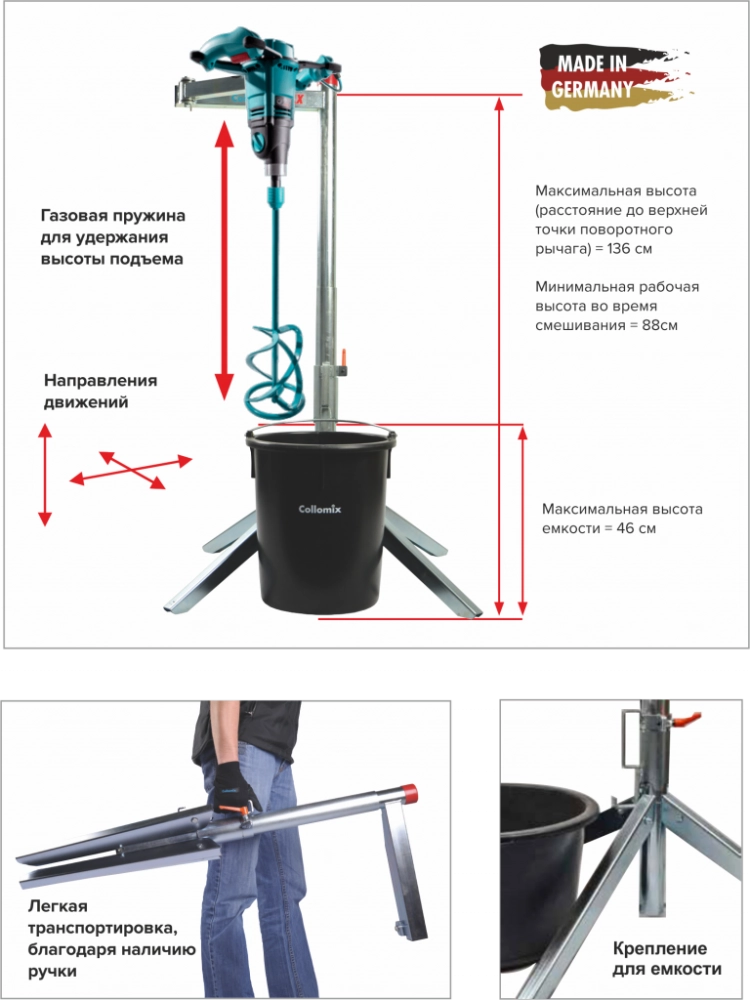 MADE IN GERMANY

Газовая пружина для удержания высоты подъема

Направления движений

Максимальная высота (расстояние до верхней точки поворотного рычага) = 136 см

Минимальная рабочая высота во время смешивания = 88см

Collomix

Максимальная высота емкости = 46 см

Легкая транспортировка, благодаря наличию ручки

Крепление для емкости