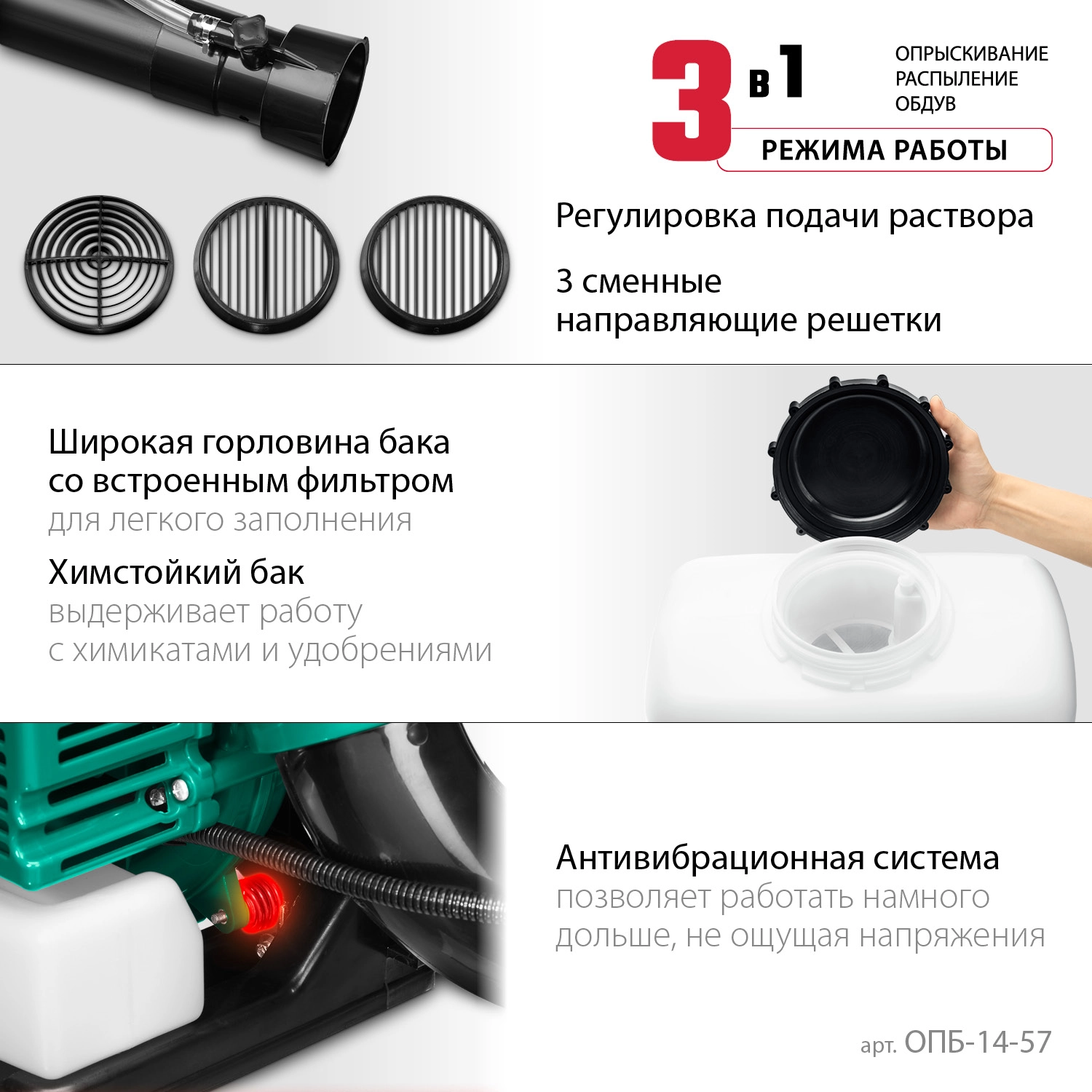 3 в 1

ОПРЫСКИВАНИЕ
РАСПЫЛЕНИЕ
ОБДУВ

РЕЖИМА РАБОТЫ

Регулировка подачи раствора

3 сменные направляющие решетки

Широкая горловина бака со встроенным фильтром для легкого заполнения

Химстойкий бак выдерживает работу с химикатами и удобрениями

Антивибрационная система позволяет работать намного дольше, не ощущая напряжения

арт. ОПБ-14-57