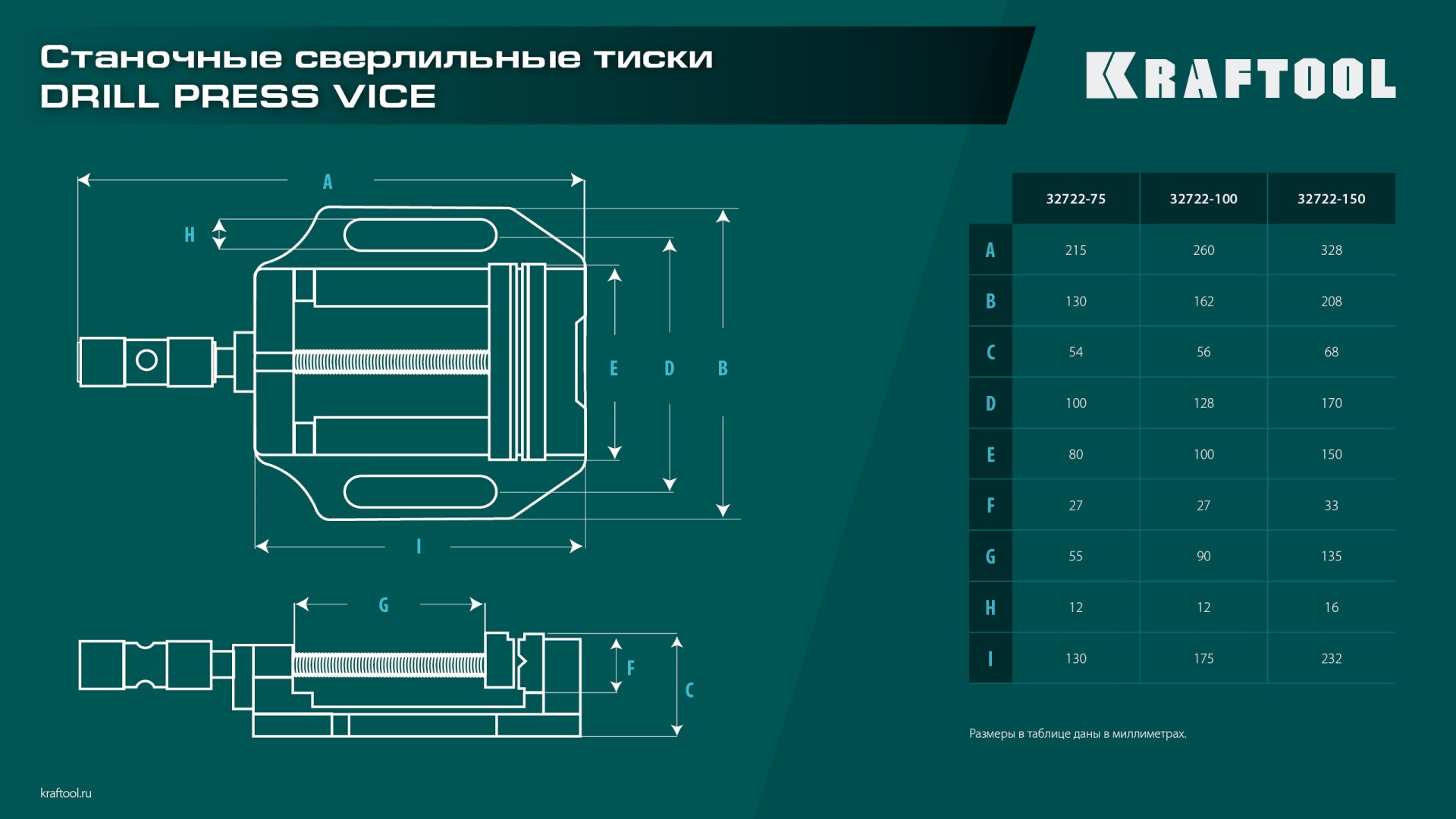 Станочные сверлильные тиски
DRILL PRESS VICE

KRAFTOOL

A
H
E D B
I
G
F
C

| | 32722-75 | 32722-100 | 32722-150 |
|---|---|---|---|
| A | 215 | 260 | 328 |
| B | 130 | 162 | 208 |
| C | 54 | 56 | 68 |
| D | 100 | 128 | 170 |
| E | 80 | 100 | 150 |
| F | 27 | 27 | 33 |
| G | 55 | 90 | 135 |
| H | 12 | 12 | 16 |
| I | 130 | 175 | 232 |

Размеры в таблице даны в миллиметрах.

kraftool.ru