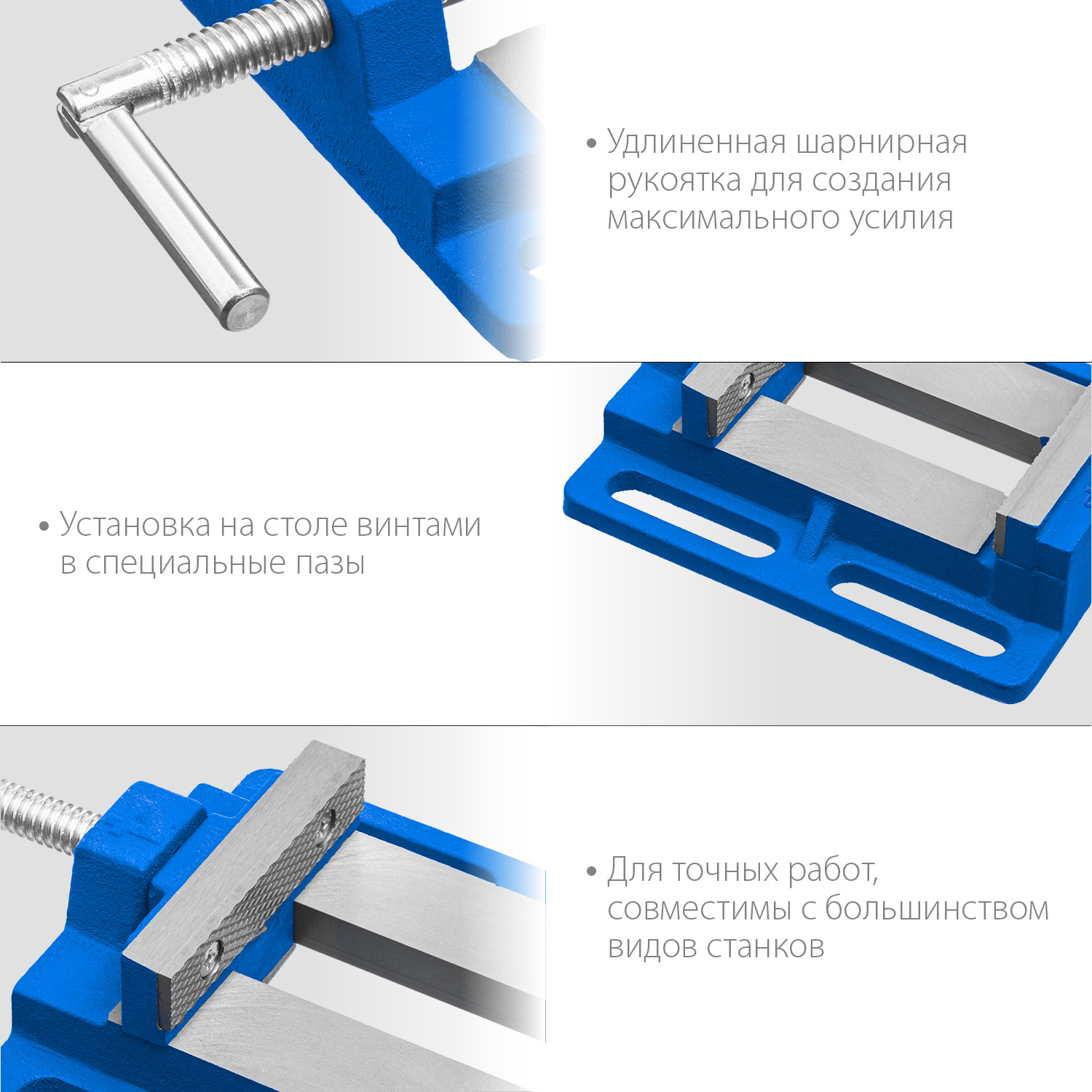 • Удлиненная шарнирная рукоятка для создания максимального усилия

• Установка на столе винтами в специальные пазы

• Для точных работ, совместимы с большинством видов станков