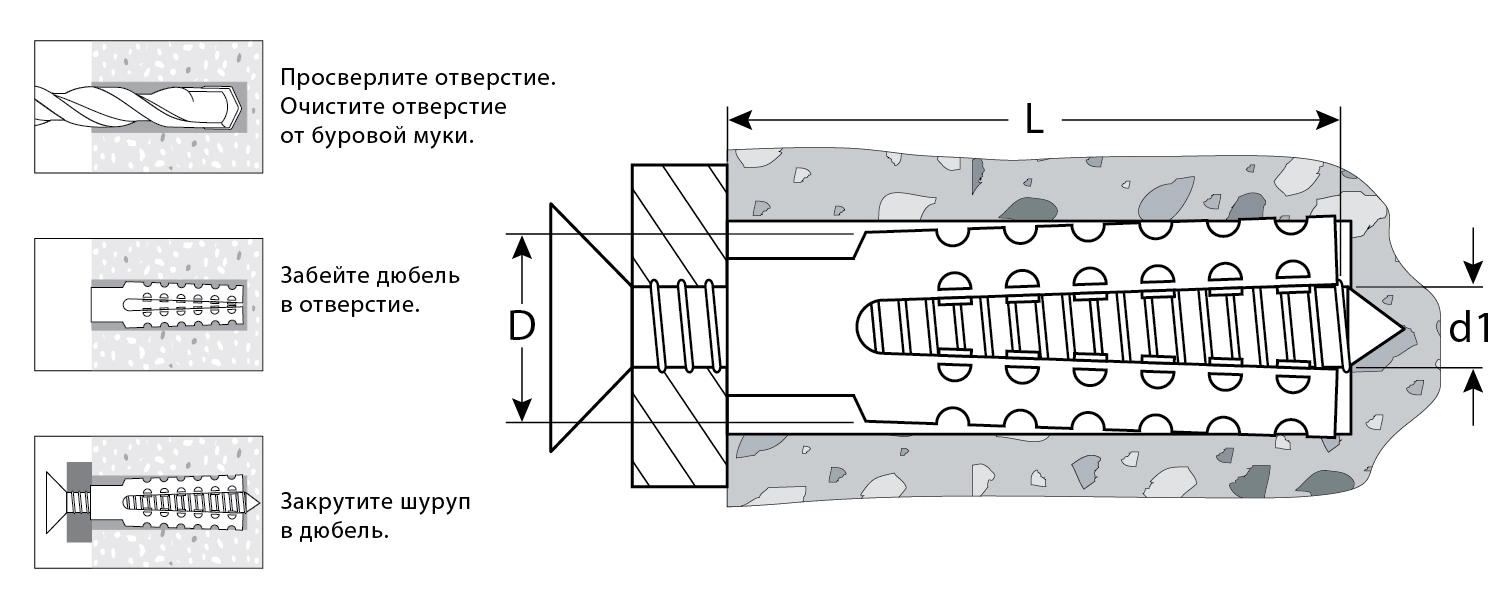 Просверлите отверстие. Очистите отверстие от буровой муки.

Забейте дюбель в отверстие.

Закрутите шуруп в дюбель.

L

D

d1